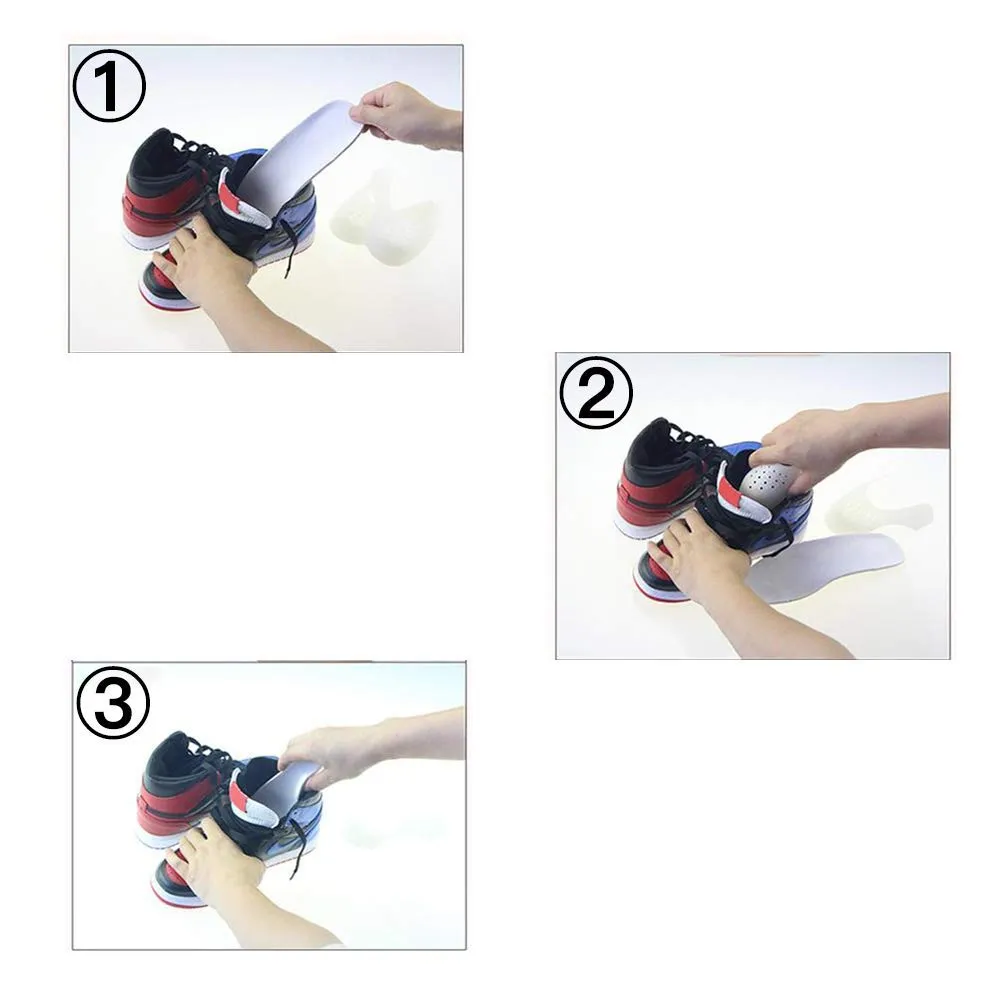 ①

②

③